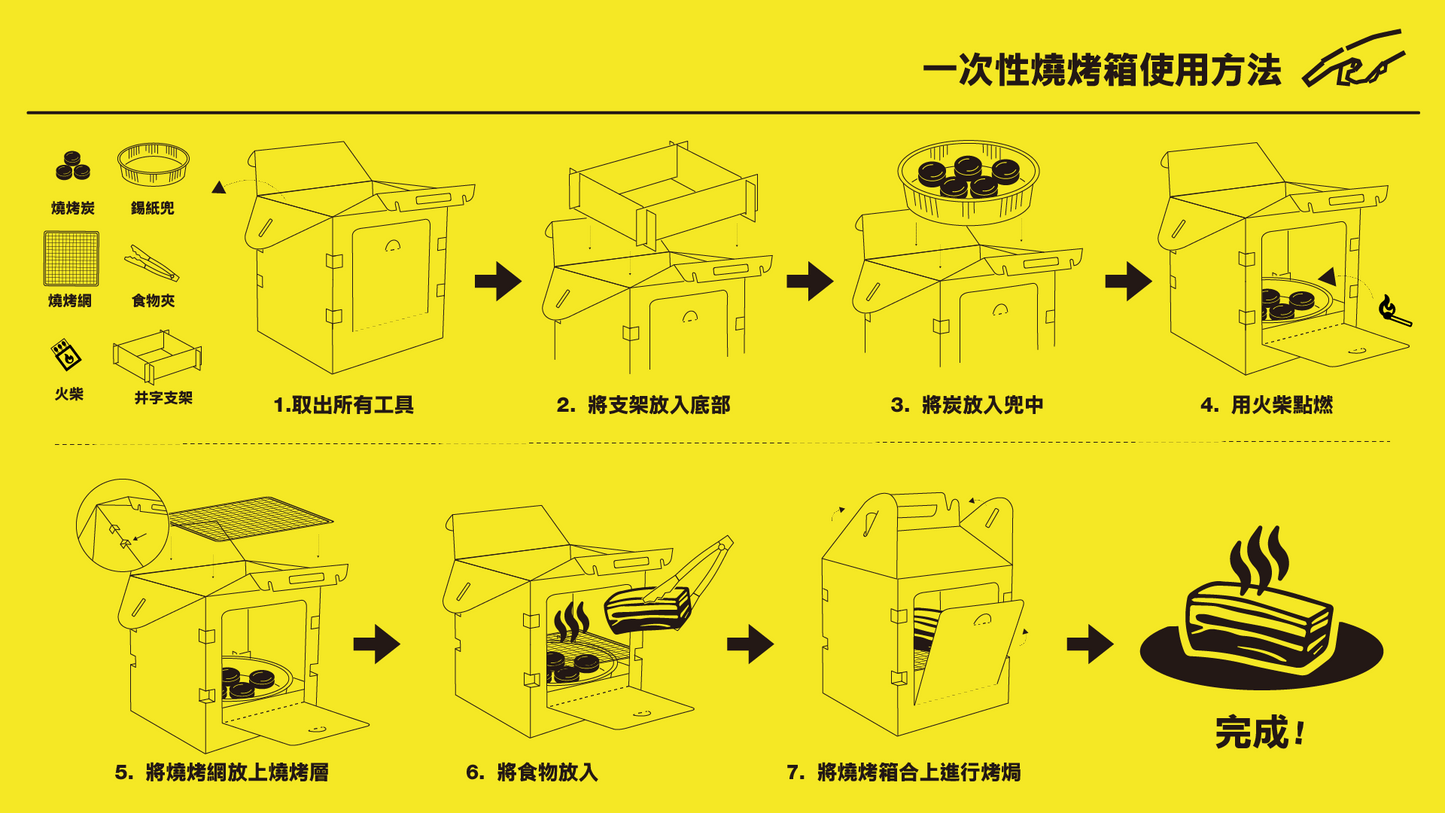 一次性燒烤箱使用方法

燒烤炭
錫紙兜
燒烤網
食物夾
火柴
井字支架

1.取出所有工具
2. 將支架放入底部
3. 將炭放入兜中
4. 用火柴點燃

5. 將燒烤網放上燒烤層
6. 將食物放入
7. 將燒烤箱合上進行烤焗
完成！